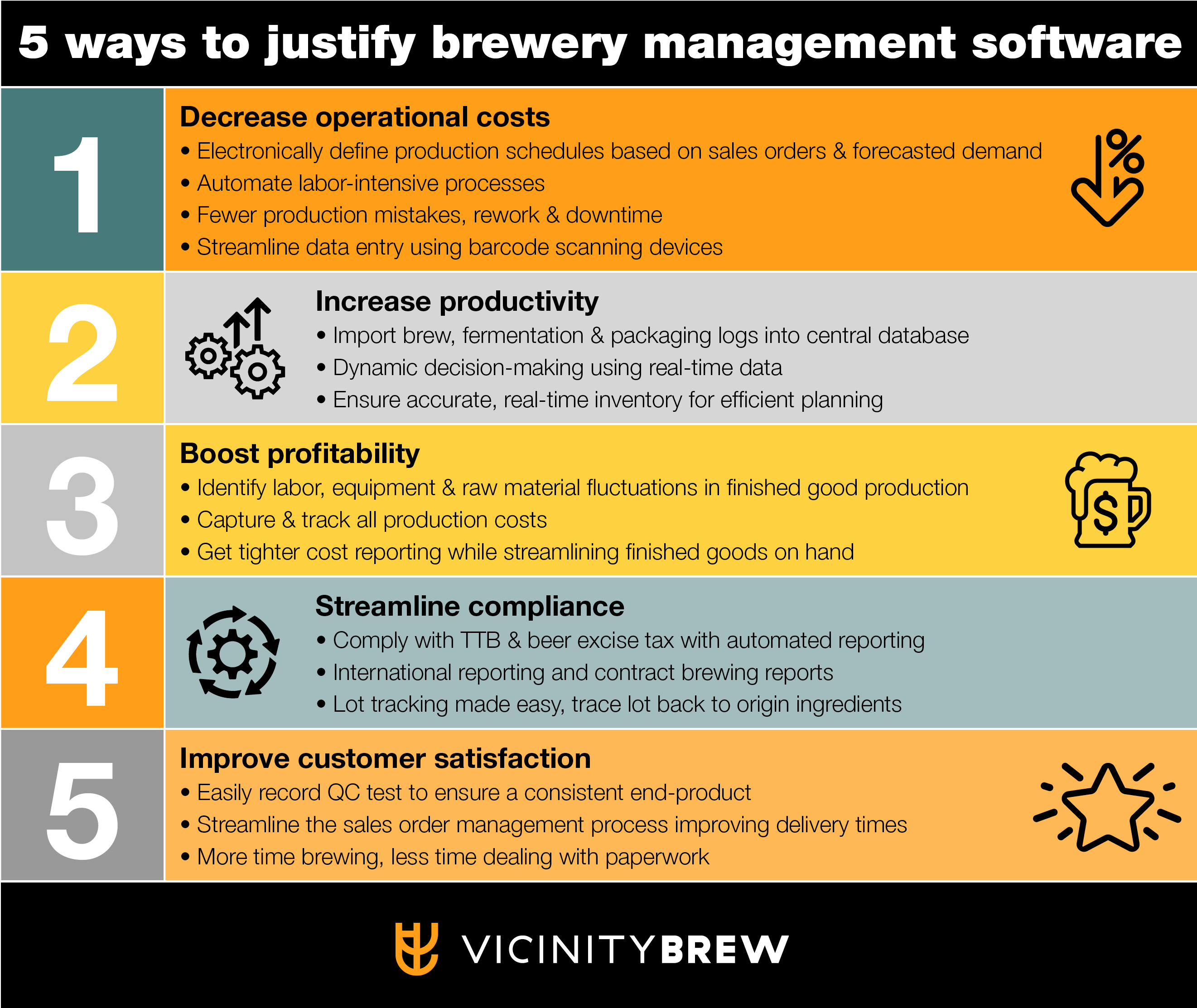 5 ways to justify brewery management software

1

Decrease operational costs
• Electronically define production schedules based on sales orders & forecasted demand
• Automate labor-intensive processes
• Fewer production mistakes, rework & downtime
• Streamline data entry using barcode scanning devices

%

2

Increase productivity
• Import brew, fermentation & packaging logs into central database
• Dynamic decision-making using real-time data
• Ensure accurate, real-time inventory for efficient planning

3

Boost profitability
• Identify labor, equipment & raw material fluctuations in finished good production
• Capture & track all production costs
• Get tighter cost reporting while streamlining finished goods on hand

$

4

Streamline compliance
• Comply with TTB & beer excise tax with automated reporting
• International reporting and contract brewing reports
• Lot tracking made easy, trace lot back to origin ingredients

5

Improve customer satisfaction
• Easily record QC test to ensure a consistent end-product
• Streamline the sales order management process improving delivery times
• More time brewing, less time dealing with paperwork

VICINITYBREW